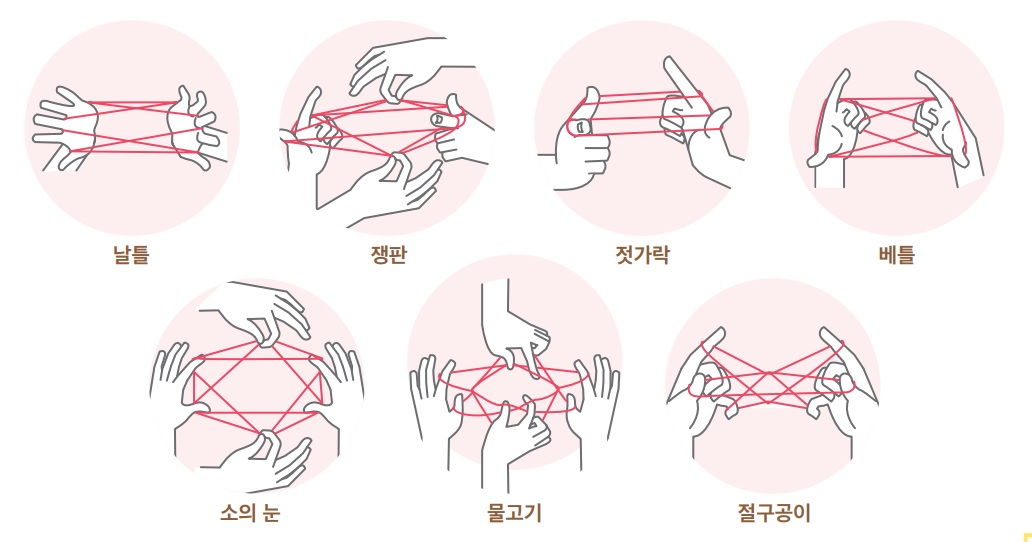 날틀

쟁판

젓가락

베틀

소의 눈

물고기

절구공이